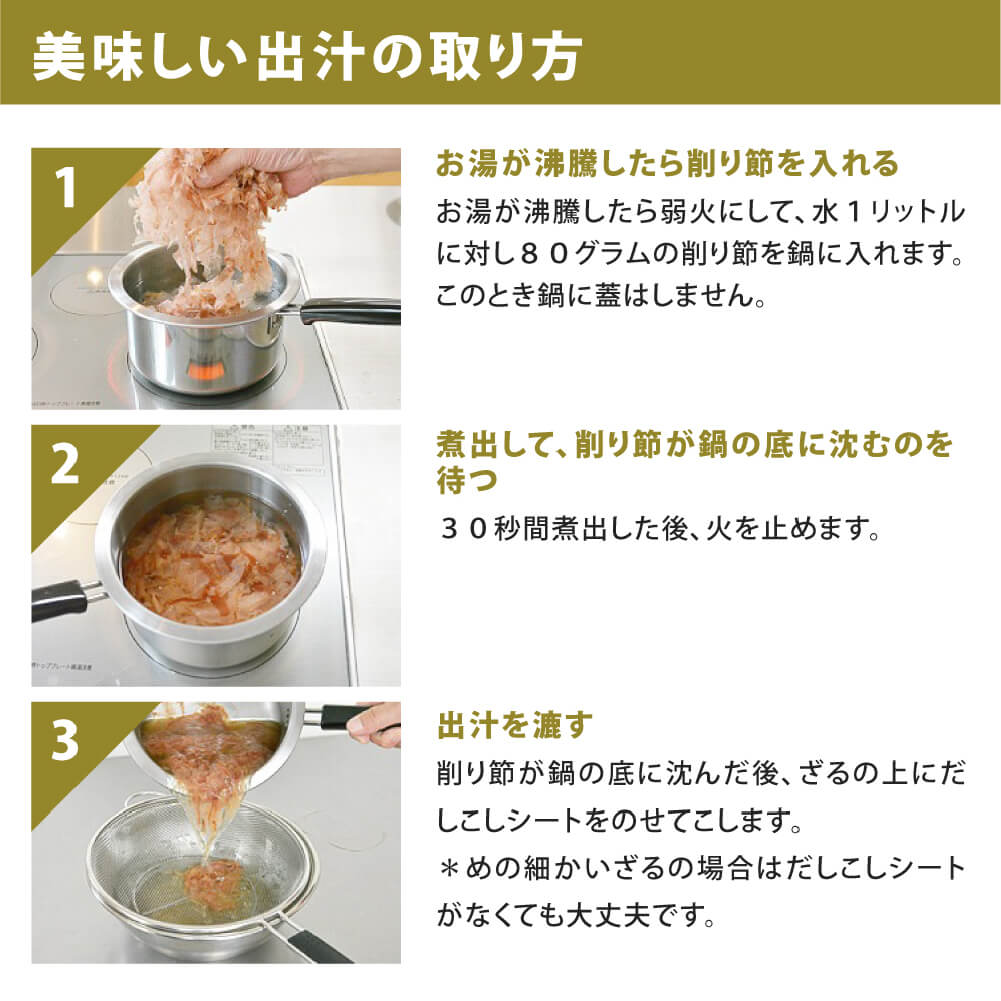 美味しい出汁の取り方

1

お湯が沸騰したら削り節を入れる

お湯が沸騰したら弱火にして、水１リットルに対し８０グラムの削り節を鍋に入れます。このとき鍋に蓋はしません。

2

煮出して、削り節が鍋の底に沈むのを待つ

３０秒間煮出した後、火を止めます。

3

出汁を漉す

削り節が鍋の底に沈んだ後、ざるの上にだしこしシートをのせてこします。
＊めの細かいざるの場合はだしこしシートがなくても大丈夫です。